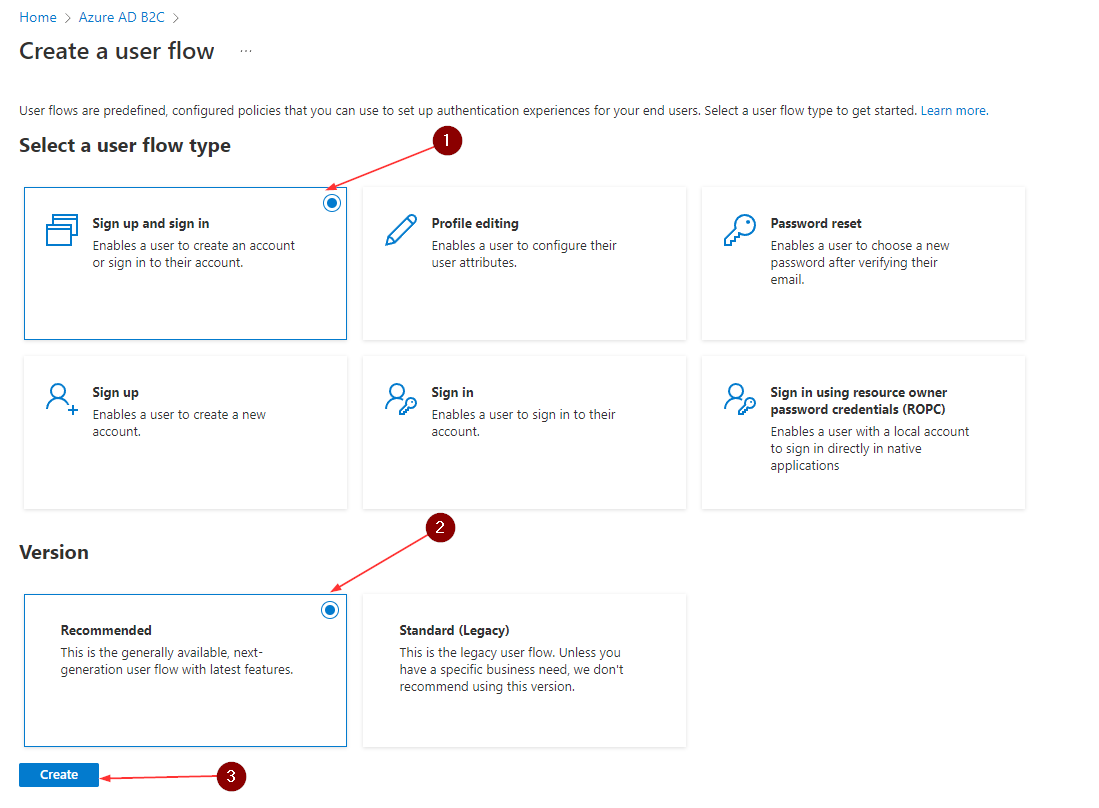 Home > Azure AD B2C >

Create a user flow ...

User flows are predefined, configured policies that you can use to set up authentication experiences for your end users. Select a user flow type to get started. Learn more.

Select a user flow type

1

Sign up and sign in
Enables a user to create an account or sign in to their account.

Profile editing
Enables a user to configure their user attributes.

Password reset
Enables a user to choose a new password after verifying their email.

Sign up
Enables a user to create a new account.

Sign in
Enables a user to sign in to their account.

Sign in using resource owner password credentials (ROPC)
Enables a user with a local account to sign in directly in native applications

2

Version

Recommended
This is the generally available, next-generation user flow with latest features.

Standard (Legacy)
This is the legacy user flow. Unless you have a specific business need, we don't recommend using this version.

Create

3